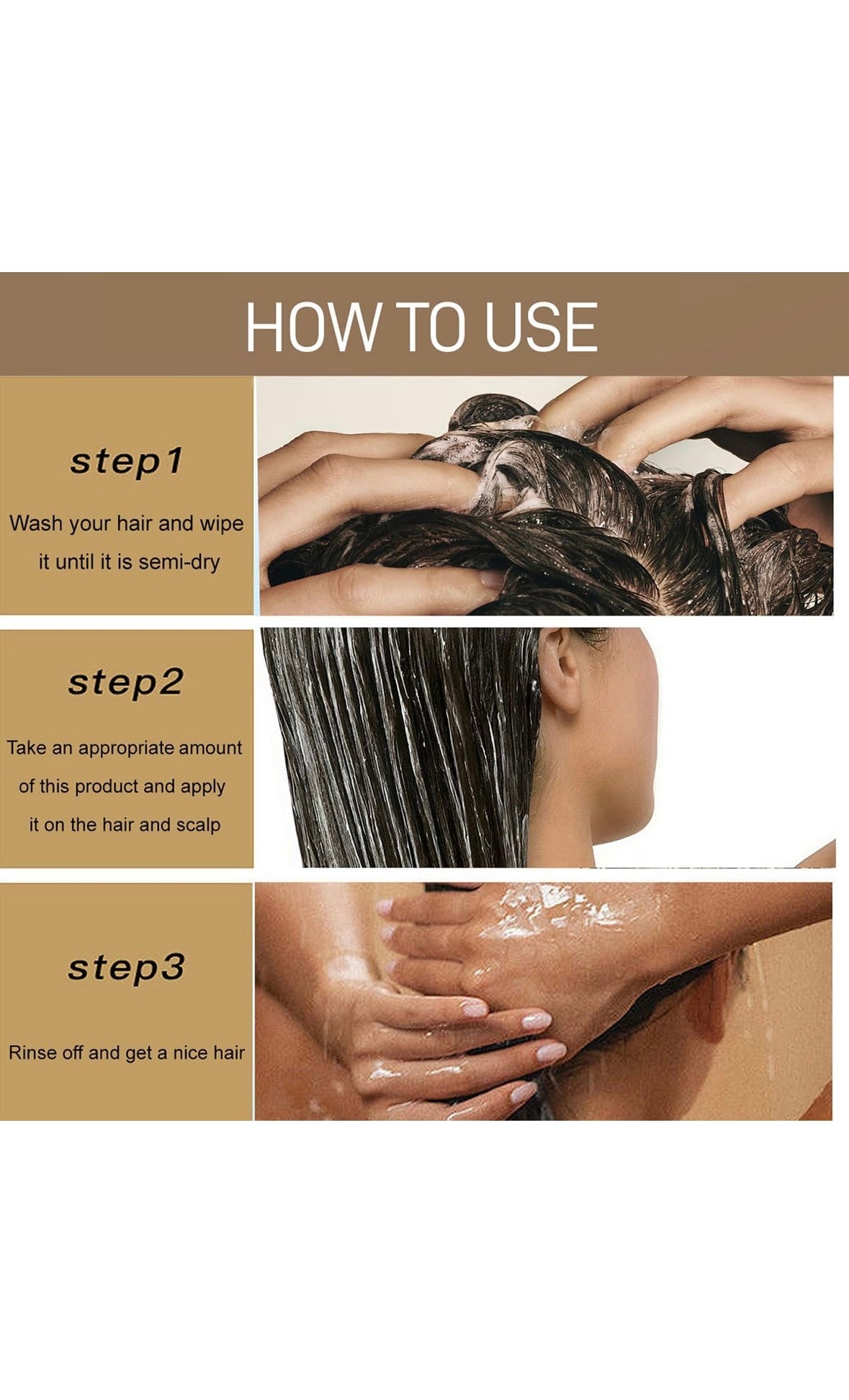 HOW TO USE

step1

Wash your hair and wipe it until it is semi-dry

step2

Take an appropriate amount of this product and apply it on the hair and scalp

step3

Rinse off and get a nice hair